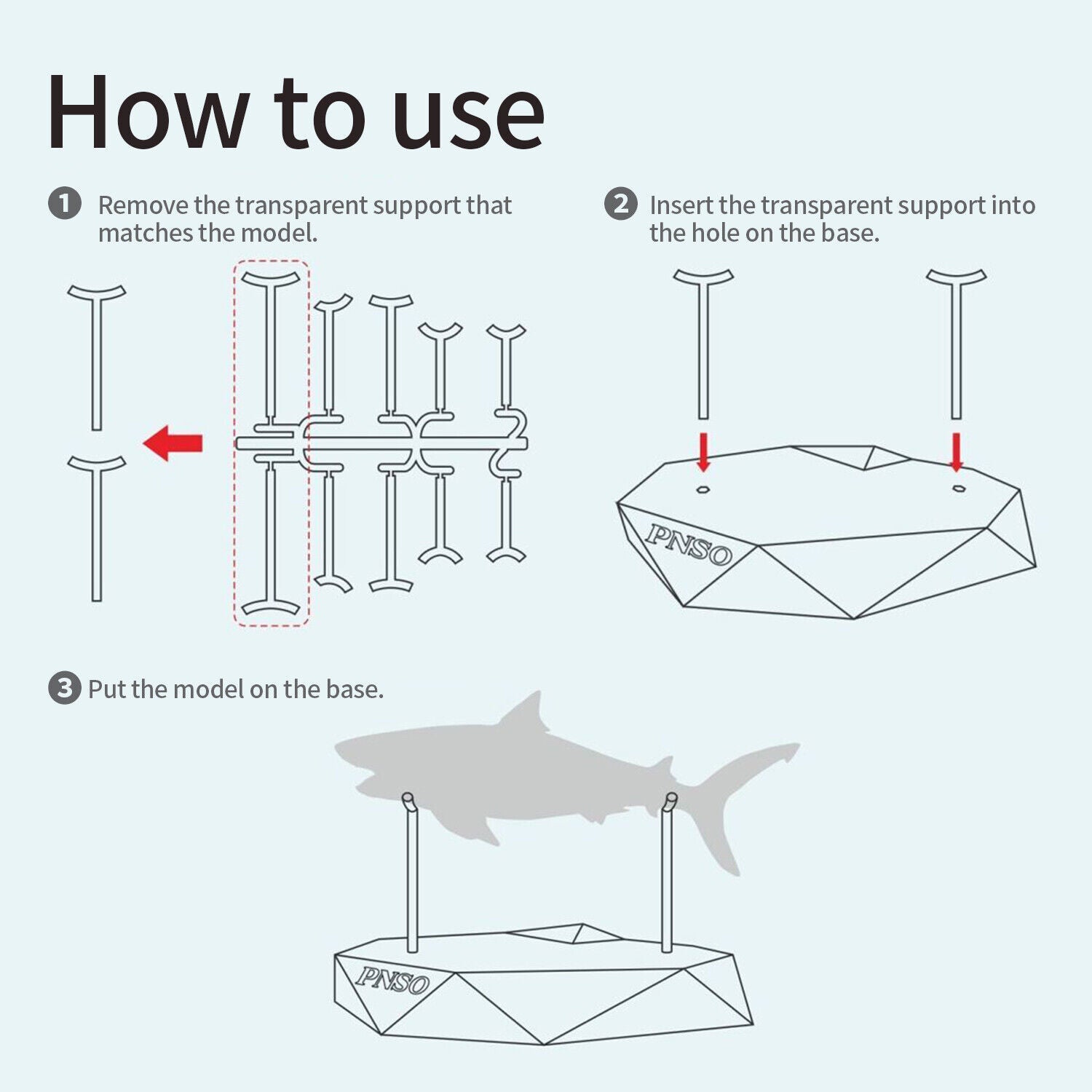 How to use

1 Remove the transparent support that matches the model.

2 Insert the transparent support into the hole on the base.

PNSO

3 Put the model on the base.

PNSO